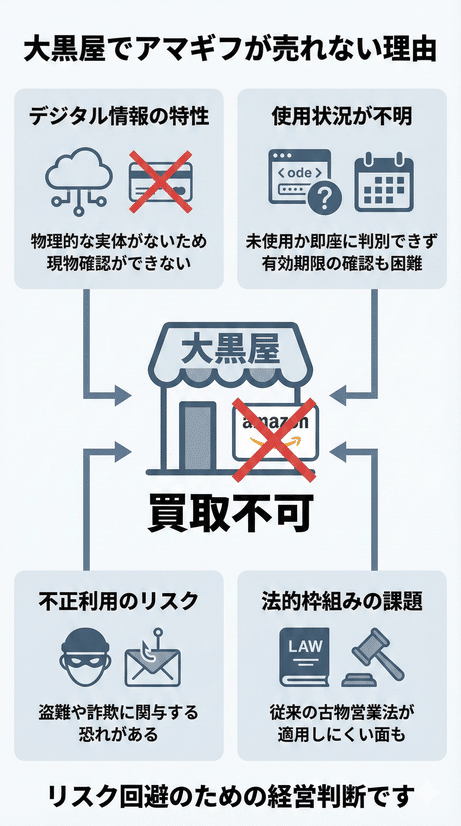 大黒屋でアマギフが売れない理由

デジタル情報の特性

物理的な実体がないため現物確認ができない

使用状況が不明

<ode>

未使用か即座に判別できず有効期限の確認も困難

大黒屋

amazon

買取不可

不正利用のリスク

盗難や詐欺に関与する恐れがある

法的枠組みの課題

LAW

従来の古物営業法が適用しにくい面も

リスク回避のための経営判断です