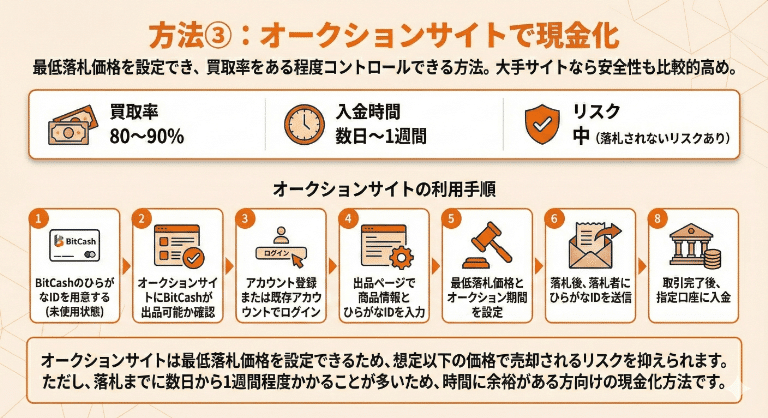 方法③：オークションサイトで現金化

最低落札価格を設定でき、買取率をある程度コントロールできる方法。大手サイトなら安全性も比較的高め。

買取率
80〜90%

入金時間
数日〜1週間

リスク
中（落札されないリスクあり）

オークションサイトの利用手順

1
BitCash
BitCashのひらがなIDを用意する（未使用状態）

2
オークションサイトにBitCashが出品可能か確認

3
ログイン
アカウント登録または既存アカウントでログイン

4
出品ページで商品情報とひらがなIDを入力

5
最低落札価格とオークション期間を設定

6
落札後、落札者にひらがなIDを送信

8
取引完了後、指定口座に入金

オークションサイトは最低落札価格を設定できるため、想定以下の価格で売却されるリスクを抑えられます。ただし、落札までに数日から1週間程度かかることが多いため、時間に余裕がある方向けの現金化方法です。